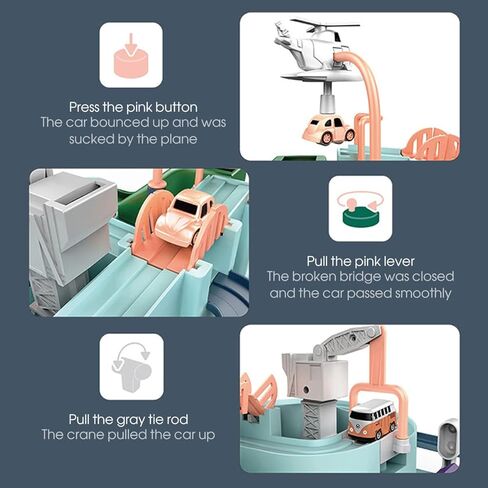 Press the pink button
The car bounced up and was sucked by the plane

Pull the pink lever
The broken bridge was closed and the car passed smoothly

Pull the gray tie rod
The crane pulled the car up