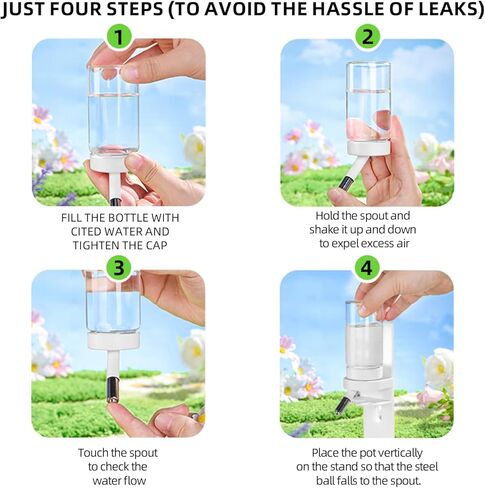 JUST FOUR STEPS (TO AVOID THE HASSLE OF LEAKS)

1

FILL THE BOTTLE WITH CITED WATER AND TIGHTEN THE CAP

2

Hold the spout and shake it up and down to expel excess air

3

Touch the spout to check the water flow

4

Place the pot vertically on the stand so that the steel ball falls to the spout.