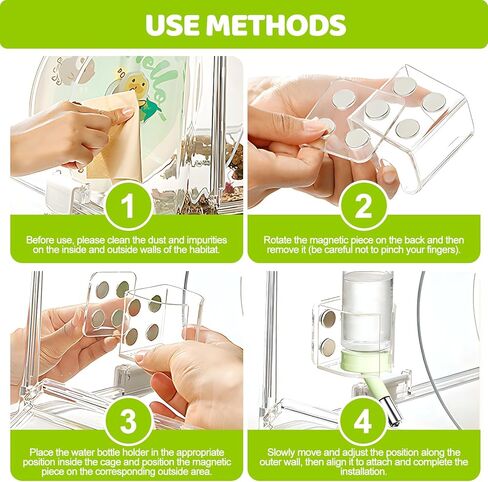 USE METHODS

hello

1

Before use, please clean the dust and impurities on the inside and outside walls of the habitat.

2

Rotate the magnetic piece on the back and then remove it (be careful not to pinch your fingers).

3

Place the water bottle holder in the appropriate position inside the cage and position the magnetic piece on the corresponding outside area.

4

Slowly move and adjust the position along the outer wall, then align it to attach and complete the installation.