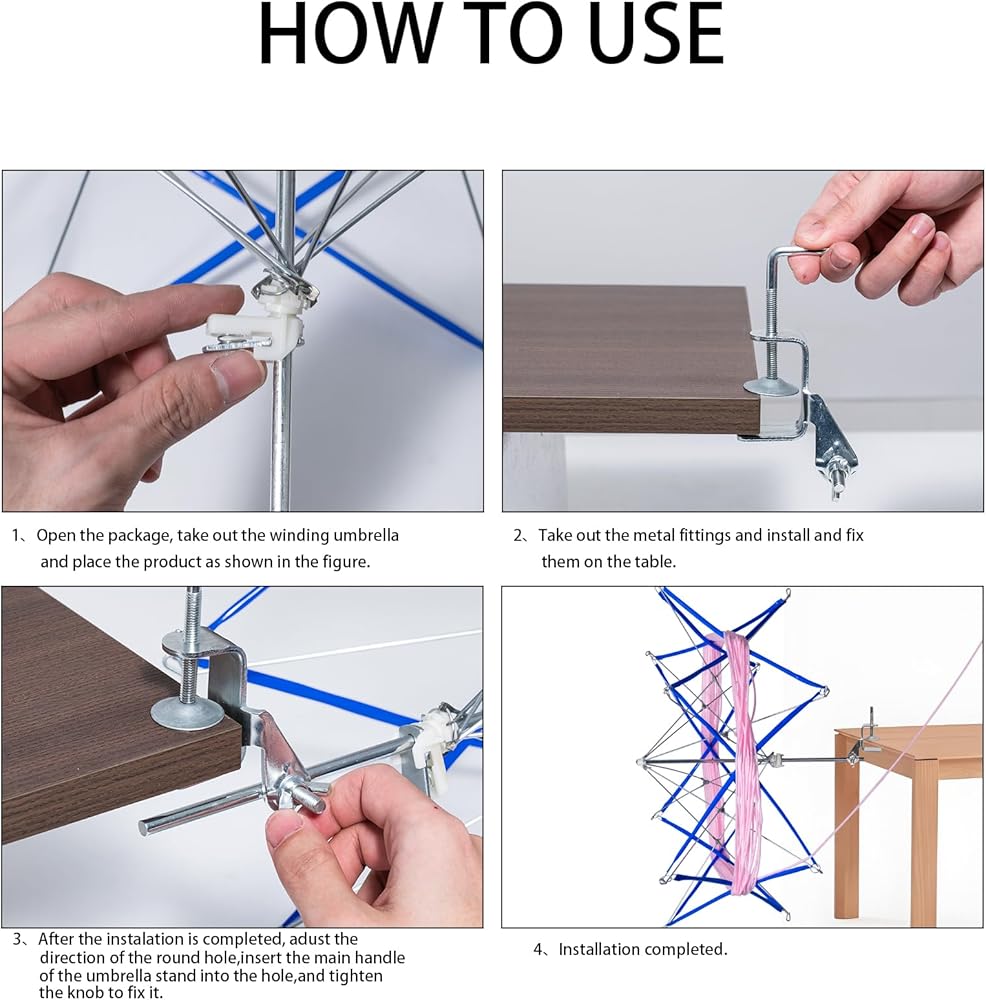 HOW TO USE

1、Open the package, take out the winding umbrella and place the product as shown in the figure.

2、Take out the metal fittings and install and fix them on the table.

3、After the instalation is completed, adust the direction of the round hole,insert the main handle of the umbrella stand into the hole,and tighten the knob to fix it.

4、Installation completed.