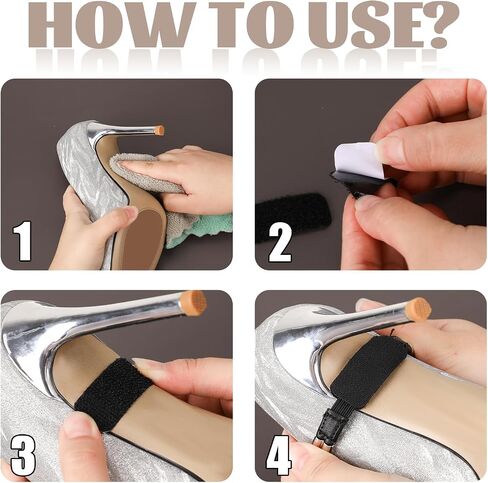 HOW TO USE?

1

2

3

4