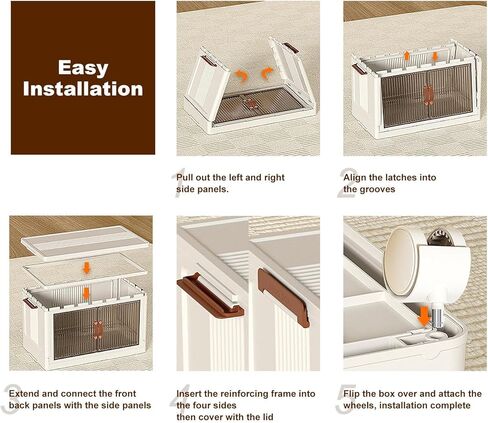 Easy Installation

1 Pull out the left and right side panels.

2 Align the latches into the grooves

3 Extend and connect the front back panels with the side panels

4 Insert the reinforcing frame into the four sides then cover with the lid

5 Flip the box over and attach the wheels, installation complete