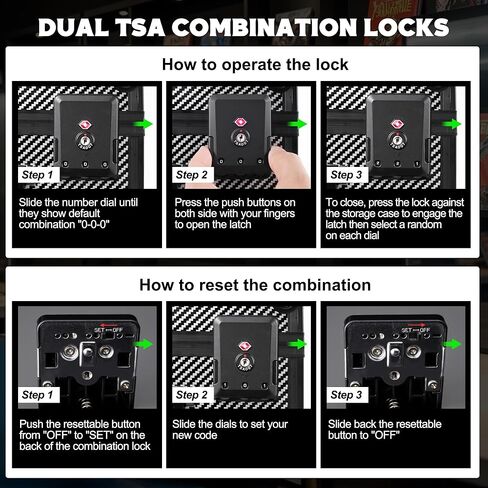 DUAL TSA COMBINATION LOCKS

How to operate the lock

Step 1

Slide the number dial until they show default combination "0-0-0"

Step 2

Press the push buttons on both side with your fingers to open the latch

Step 3

To close, press the lock against the storage case to engage the latch then select a random on each dial

How to reset the combination

SET OFF

Step 1

Push the resettable button from "OFF" to "SET" on the back of the combination lock

Step 2

Slide the dials to set your new code

SET OFF

Step 3

Slide back the resettable button to "OFF"