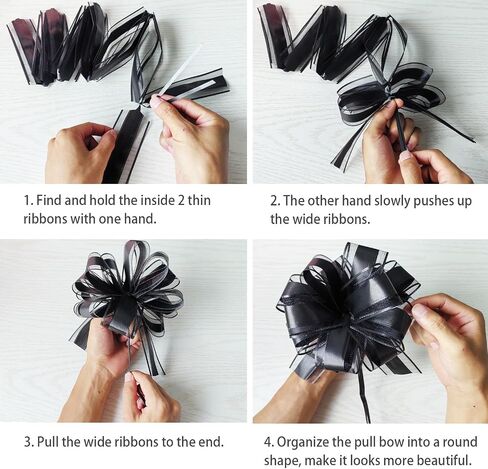 1. Find and hold the inside 2 thin ribbons with one hand.

2. The other hand slowly pushes up the wide ribbons.

3. Pull the wide ribbons to the end.

4. Organize the pull bow into a round shape, make it looks more beautiful.