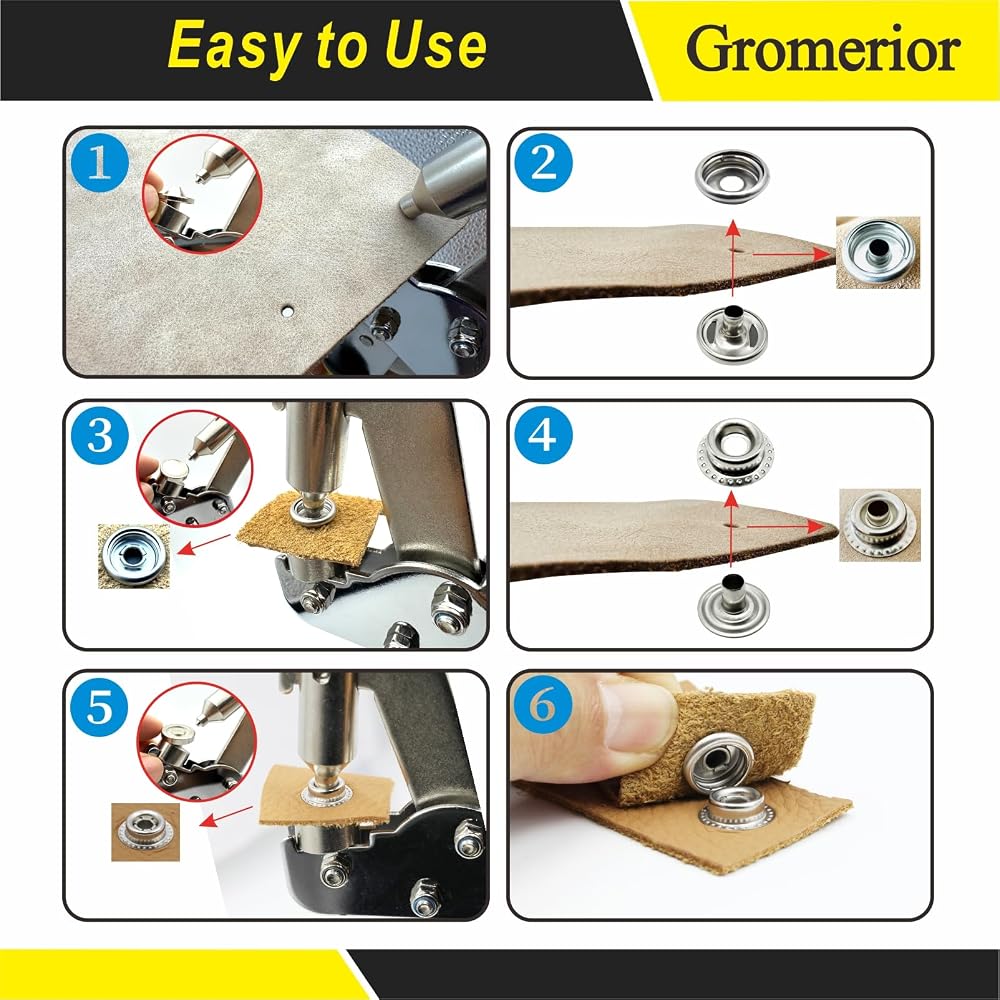 Easy to Use

Gromerior

1

2

3

4

5

6