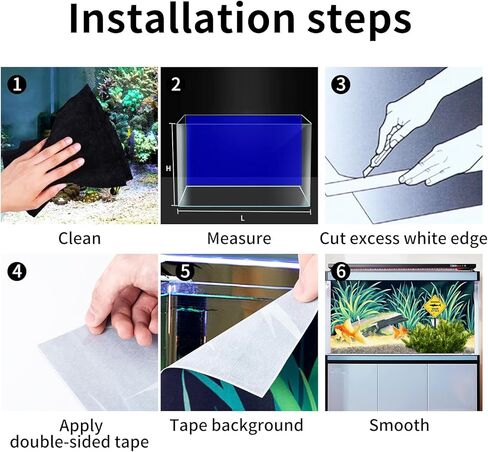 Installation steps

1

Clean

2

H

L

Measure

3

Cut excess white edge

4

Apply double-sided tape

5

Tape background

6

Smooth