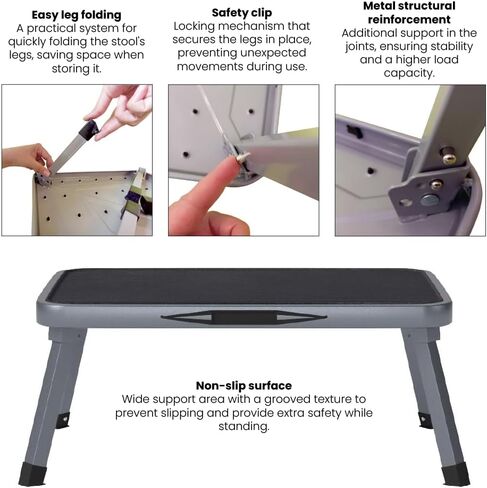 Easy leg folding
A practical system for quickly folding the stool's legs, saving space when storing it.

Safety clip
Locking mechanism that secures the legs in place, preventing unexpected movements during use.

Metal structural reinforcement
Additional support in the joints, ensuring stability and a higher load capacity.

Non-slip surface
Wide support area with a grooved texture to prevent slipping and provide extra safety while standing.