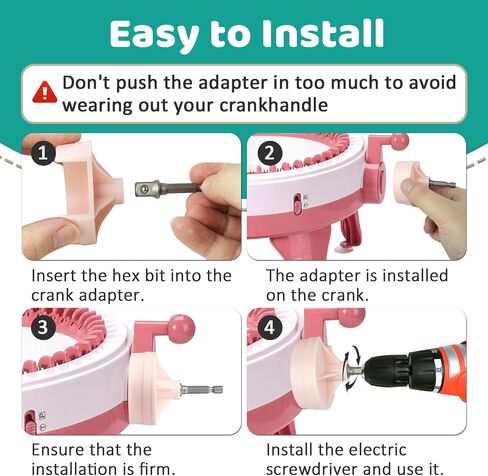 Easy to Install

Don't push the adapter in too much to avoid wearing out your crankhandle

1

Insert the hex bit into the crank adapter.

2

The adapter is installed on the crank.

3

Ensure that the installation is firm.

4

Install the electric screwdriver and use it.