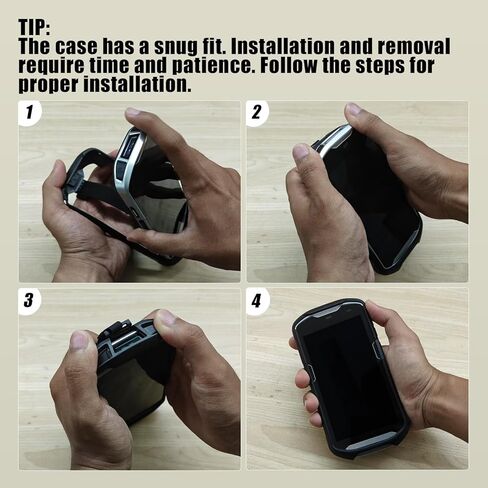 TIP:
The case has a snug fit. Installation and removal require time and patience. Follow the steps for proper installation.

1

2

3

4