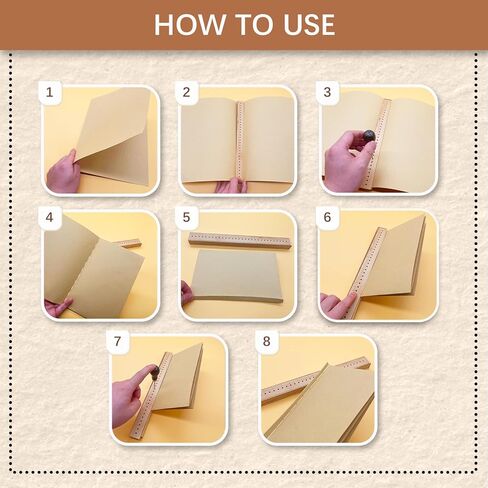 HOW TO USE

1

2

3

4

5

6

7

8