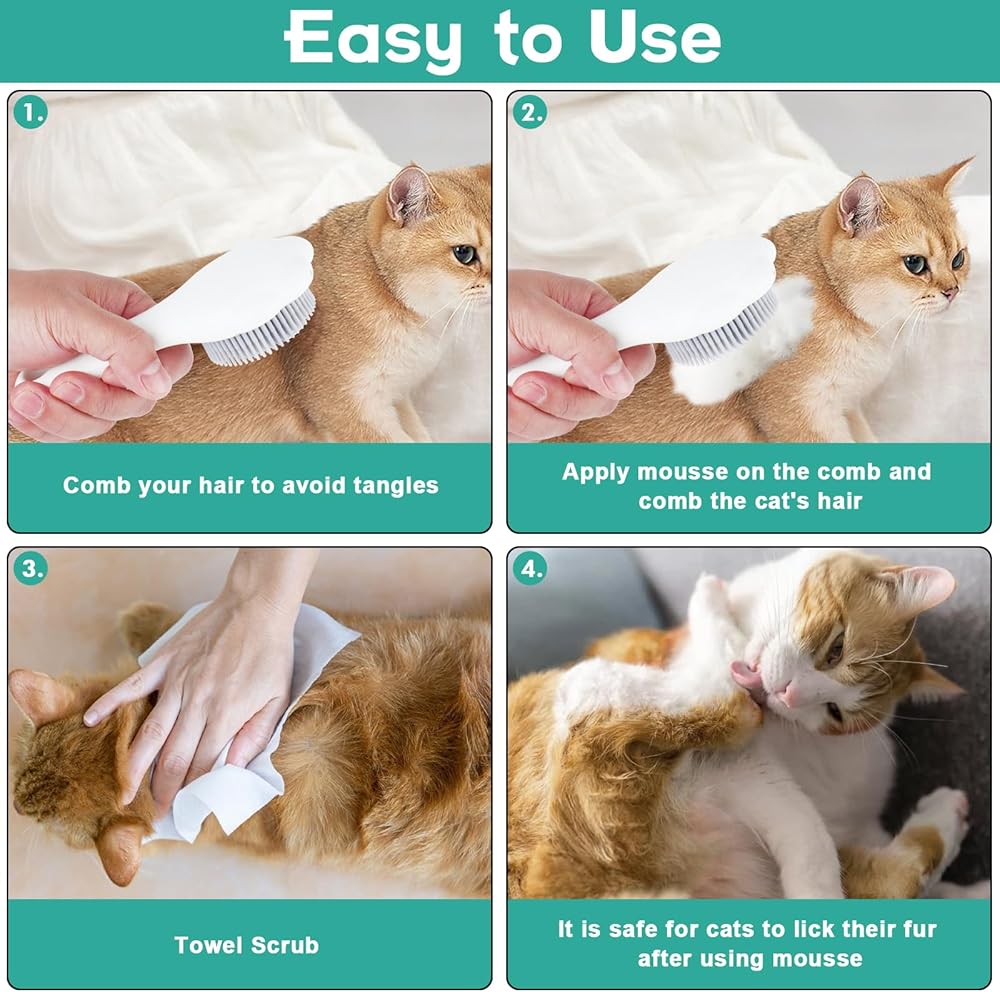 Easy to Use

1.

Comb your hair to avoid tangles

2.

Apply mousse on the comb and comb the cat's hair

3.

Towel Scrub

4.

It is safe for cats to lick their fur after using mousse