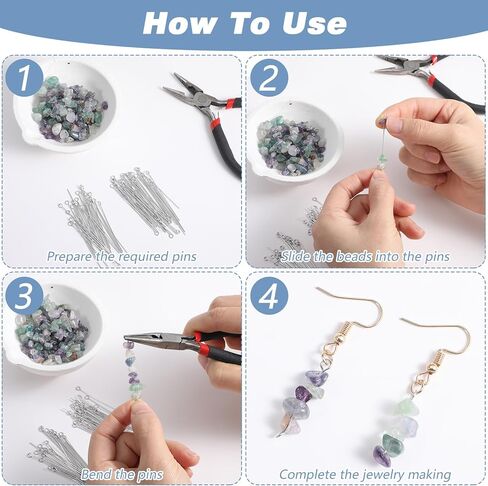 How To Use

1

Prepare the required pins

2

Slide the beads into the pins

3

Bend the pins

4

Complete the jewelry making