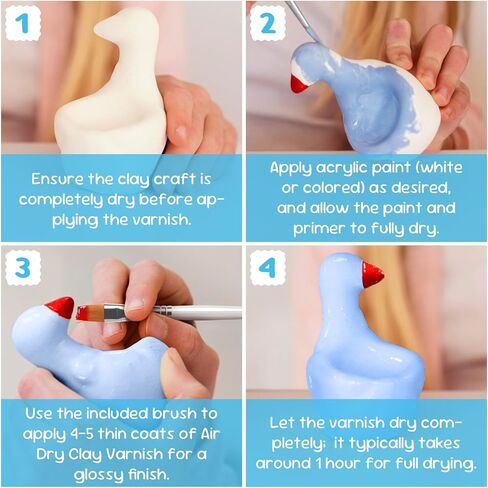 1

Ensure the clay craft is completely dry before applying the varnish.

2

Apply acrylic paint (white or colored) as desired, and allow the paint and primer to fully dry.

3

Use the included brush to apply 4-5 thin coats of Air Dry Clay Varnish for a glossy finish.

4

Let the varnish dry completely; it typically takes around 1 hour for full drying.