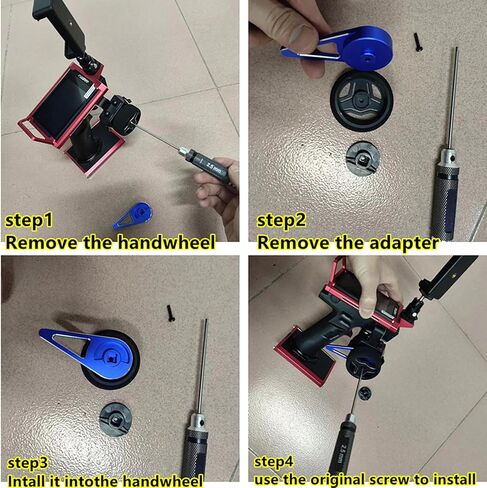 2.5 mm

step1
Remove the handwheel

step2
Remove the adapter

step3
Intall it intothe handwheel

2.5 mm

step4
use the original screw to install