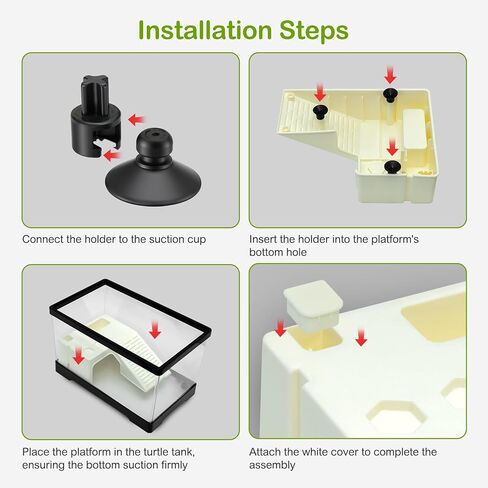 Installation Steps

Connect the holder to the suction cup

Insert the holder into the platform's bottom hole

Place the platform in the turtle tank, ensuring the bottom suction firmly

Attach the white cover to complete the assembly