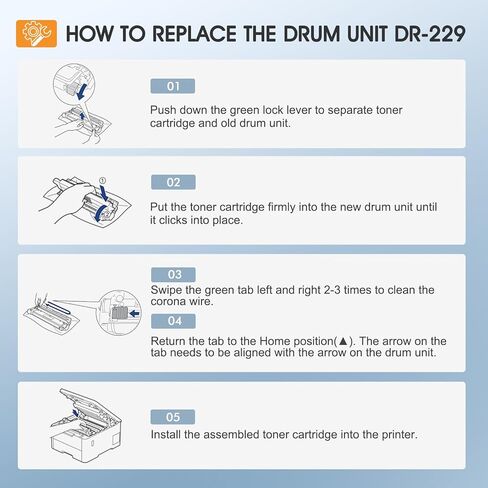 HOW TO REPLACE THE DRUM UNIT DR-229

01

Push down the green lock lever to separate toner cartridge and old drum unit.

①

02

Put the toner cartridge firmly into the new drum unit until it clicks into place.

03

Swipe the green tab left and right 2-3 times to clean the corona wire.

04

Return the tab to the Home position(▲). The arrow on the tab needs to be aligned with the arrow on the drum unit.

05

Install the assembled toner cartridge into the printer.