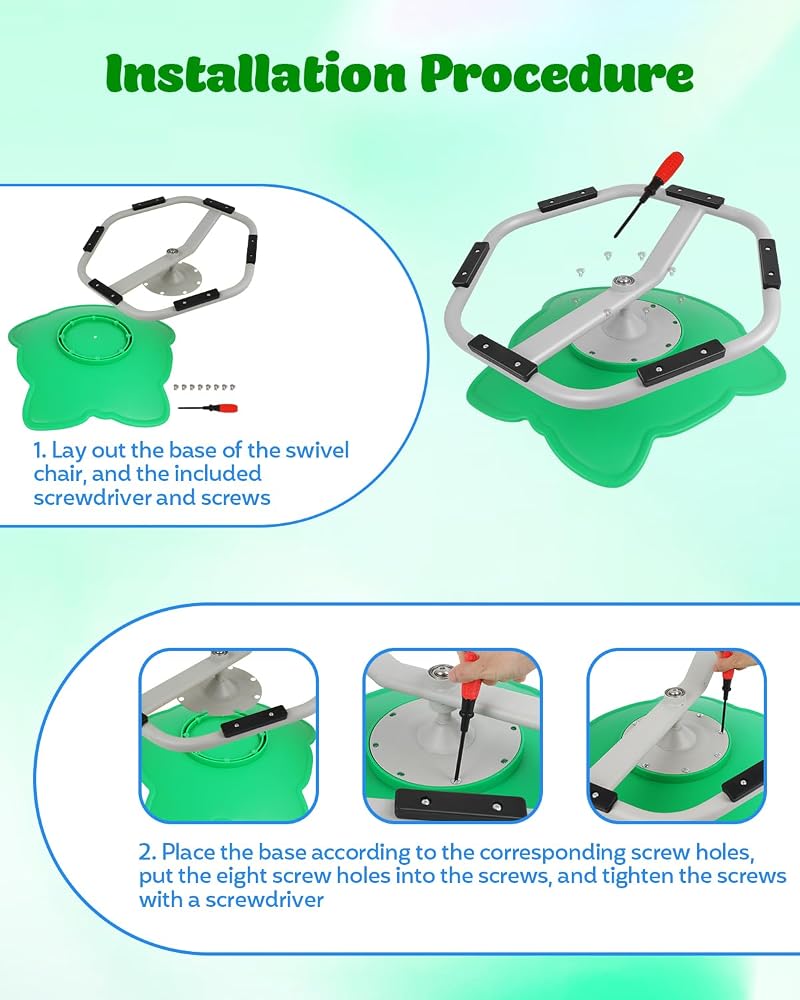 Installation Procedure

1. Lay out the base of the swivel chair, and the included screwdriver and screws

2. Place the base according to the corresponding screw holes, put the eight screw holes into the screws, and tighten the screws with a screwdriver