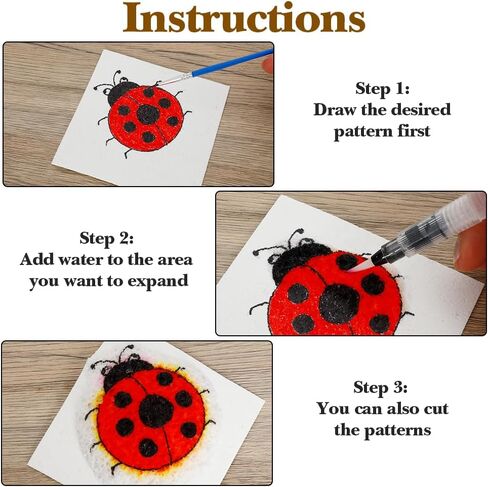 Instructions

Step 1:
Draw the desired pattern first

Step 2:
Add water to the area you want to expand

Step 3:
You can also cut the patterns