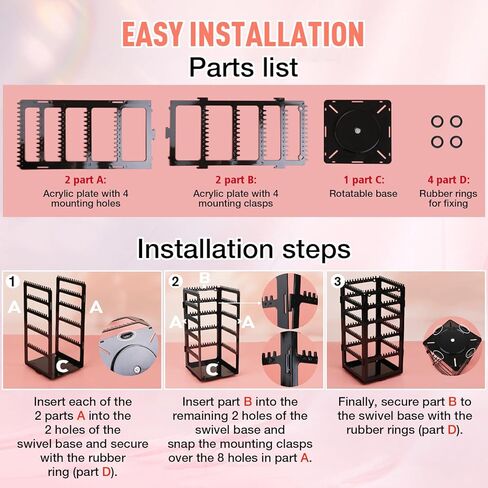 EASY INSTALLATION

Parts list

2 part A:
Acrylic plate with 4 mounting holes

2 part B:
Acrylic plate with 4 mounting clasps

1 part C:
Rotatable base

4 part D:
Rubber rings for fixing

Installation steps

1

A

A

C

2

B

A

A

C

3

Insert each of the 2 parts A into the 2 holes of the swivel base and secure with the rubber ring (part D).

Insert part B into the remaining 2 holes of the swivel base and snap the mounting clasps over the 8 holes in part A.

Finally, secure part B to the swivel base with the rubber rings (part D).