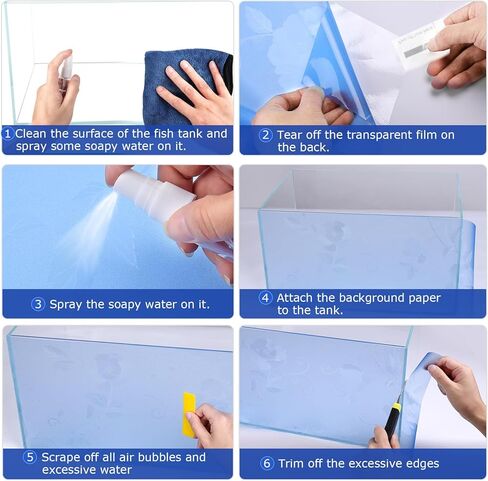 1 Clean the surface of the fish tank and spray some soapy water on it.

2 Tear off the transparent film on the back.

3 Spray the soapy water on it.

4 Attach the background paper to the tank.

5 Scrape off all air bubbles and excessive water

6 Trim off the excessive edges