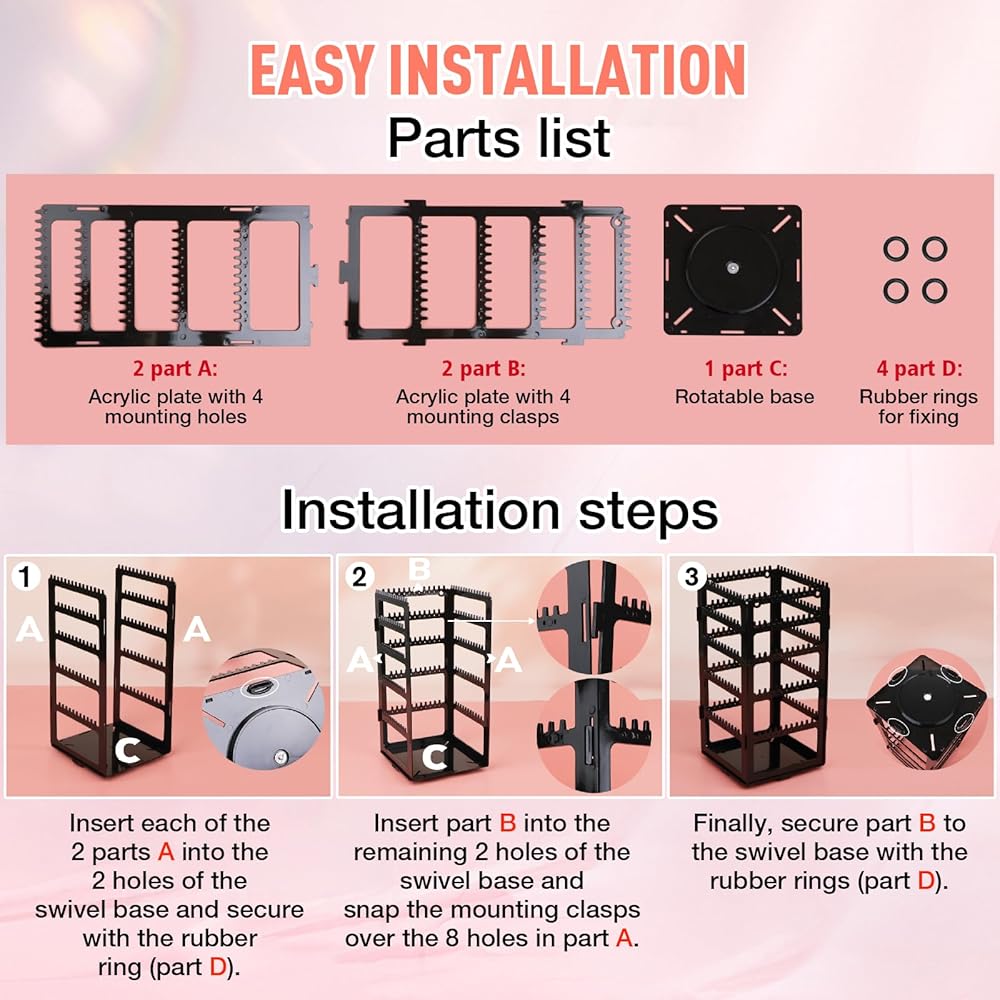 EASY INSTALLATION
Parts list

2 part A:
Acrylic plate with 4 mounting holes

2 part B:
Acrylic plate with 4 mounting clasps

1 part C:
Rotatable base

4 part D:
Rubber rings for fixing

Installation steps

1
A A
C

2
B
A A
C

3

Insert each of the 2 parts A into the 2 holes of the swivel base and secure with the rubber ring (part D).

Insert part B into the remaining 2 holes of the swivel base and snap the mounting clasps over the 8 holes in part A.

Finally, secure part B to the swivel base with the rubber rings (part D).