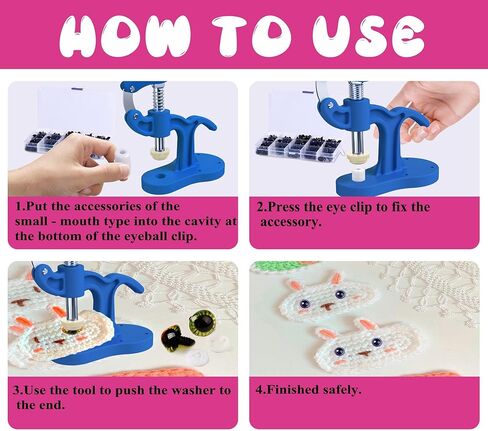 HOW TO USE

1.Put the accessories of the small - mouth type into the cavity at the bottom of the eyeball clip.

2.Press the eye clip to fix the accessory.

3.Use the tool to push the washer to the end.

4.Finished safely.