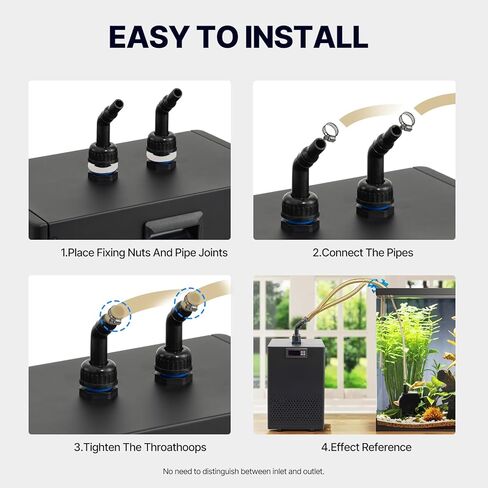 EASY TO INSTALL

1.Place Fixing Nuts And Pipe Joints

2.Connect The Pipes

3.Tighten The Throathoops

4.Effect Reference

No need to distinguish between inlet and outlet.