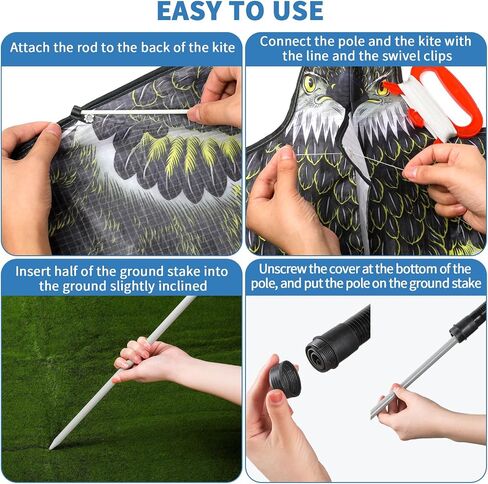 EASY TO USE

Attach the rod to the back of the kite

Connect the pole and the kite with the line and the swivel clips

Insert half of the ground stake into the ground slightly inclined

Unscrew the cover at the bottom of the pole, and put the pole on the ground stake