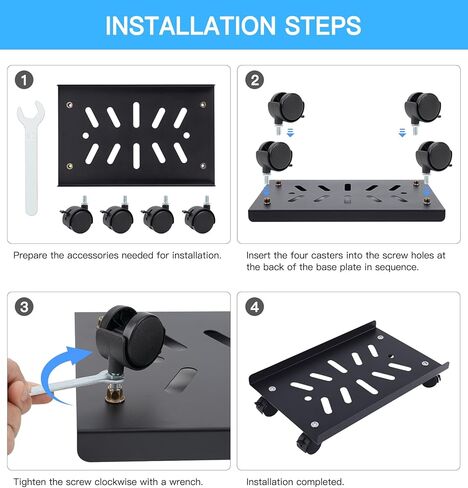 INSTALLATION STEPS

1

Prepare the accessories needed for installation.

2

Insert the four casters into the screw holes at the back of the base plate in sequence.

3

Tighten the screw clockwise with a wrench.

4

Installation completed.