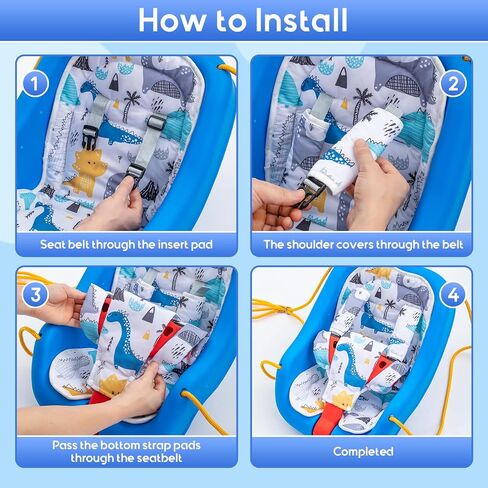 How to Install

1

Seat belt through the insert pad

2

The shoulder covers through the belt

3

Pass the bottom strap pads through the seatbelt

4

Completed