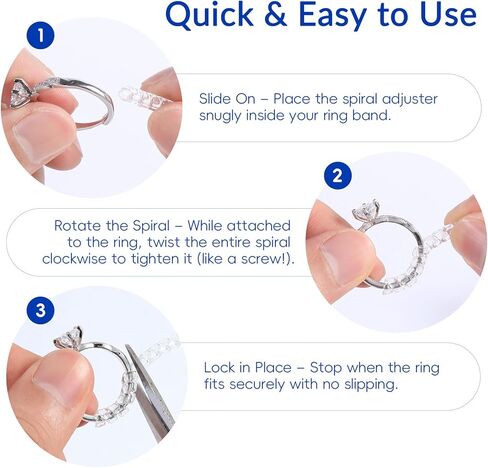 Quick & Easy to Use

1

Slide On – Place the spiral adjuster snugly inside your ring band.

2

Rotate the Spiral – While attached to the ring, twist the entire spiral clockwise to tighten it (like a screw!).

3

Lock in Place – Stop when the ring fits securely with no slipping.