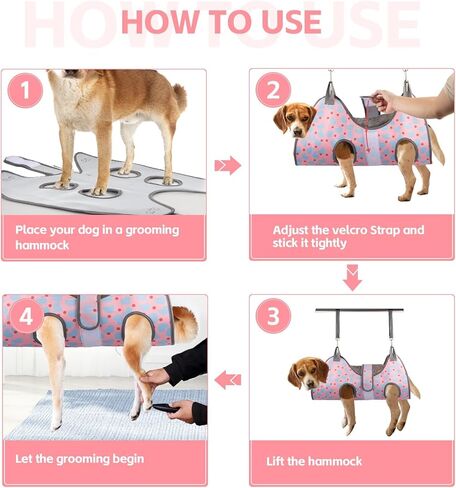 HOW TO USE

HOW TO USE

1

Place your dog in a grooming hammock

2

Adjust the velcro Strap and stick it tightly

3

Lift the hammock

4

Let the grooming begin