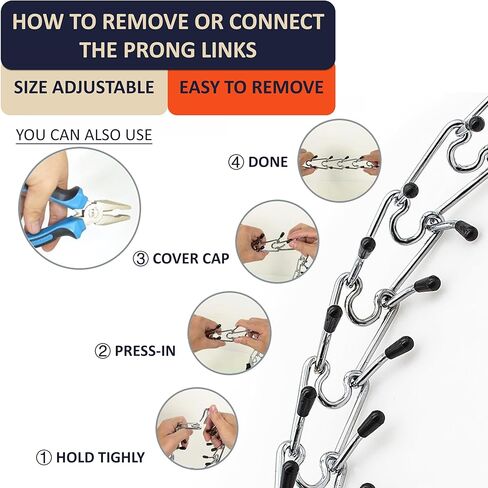 HOW TO REMOVE OR CONNECT THE PRONG LINKS

SIZE ADJUSTABLE

EASY TO REMOVE

YOU CAN ALSO USE

④ DONE

③ COVER CAP

② PRESS-IN

① HOLD TIGHLY