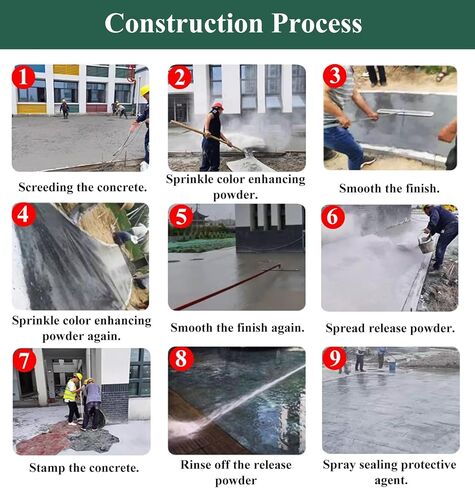 Construction Process

1
Screeding the concrete.

2
Sprinkle color enhancing powder.

3
Smooth the finish.

4
Sprinkle color enhancing powder again.

5
Smooth the finish again.

6
Spread release powder.

7
Stamp the concrete.

8
Rinse off the release powder

9
Spray sealing protective agent.