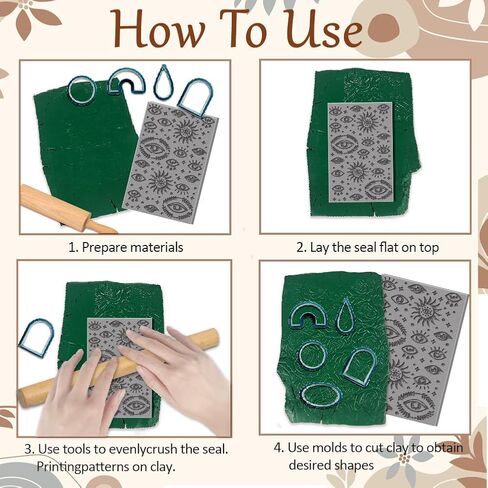 How To Use

1. Prepare materials

2. Lay the seal flat on top

3. Use tools to evenlycrush the seal. Printingpatterns on clay.

4. Use molds to cut clay to obtain desired shapes