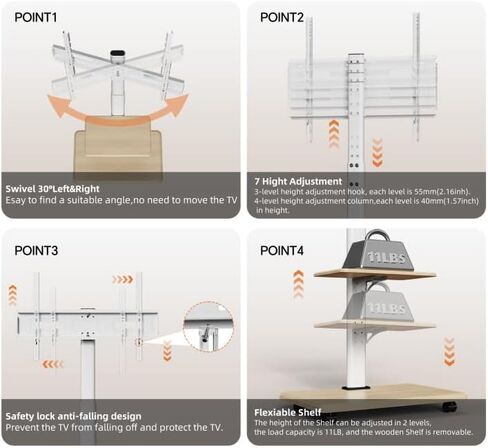 POINT1

Swivel 30°Left&Right
Esay to find a suitable angle,no need to move the TV

POINT2

7 Hight Adjustment
3-level height adjustment hook, each level is 55mm(2.16inh).
4-level height adjustment column,each level is 40mm(1.57inch) in height.

POINT3

Safety lock anti-falling design
Prevent the TV from falling off and protect the TV.

POINT4

11LBS

11LBS

Flexiable Shelf
The height of the Shelf can be adjusted in 2 levels, the load capacity is 11LB, and the wooden Shelf is removable.