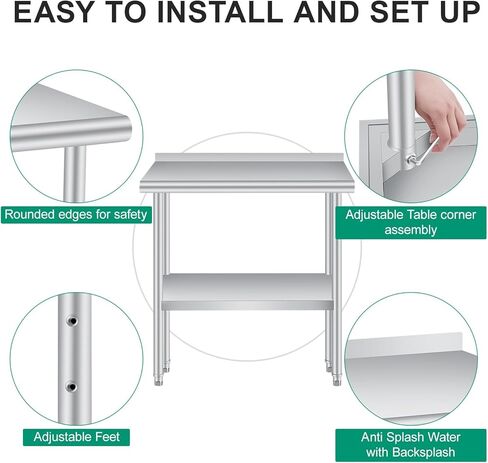 EASY TO INSTALL AND SET UP

Rounded edges for safety

Adjustable Table corner assembly

Adjustable Feet

Anti Splash Water with Backsplash