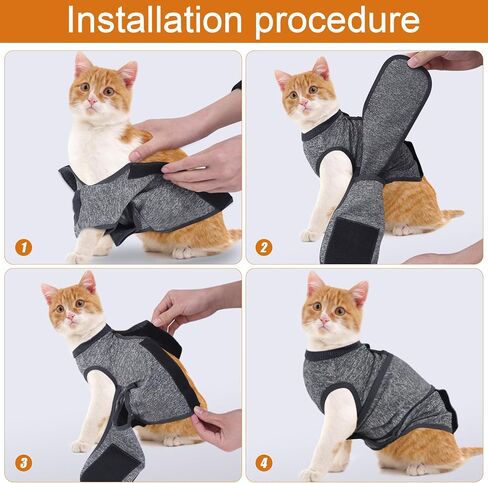 Installation procedure

1

2

3

4