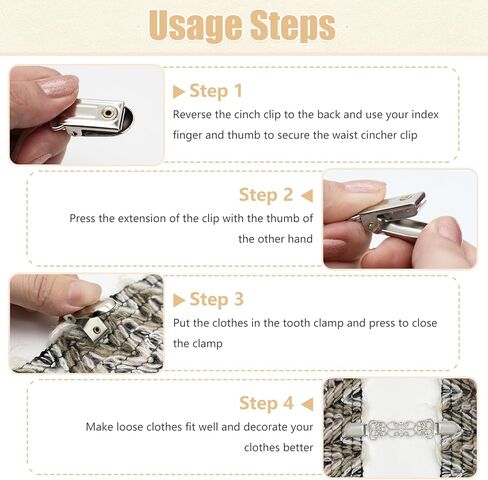 Usage Steps

▶ Step 1

Reverse the cinch clip to the back and use your index finger and thumb to secure the waist cincher clip

Step 2 ◀

Press the extension of the clip with the thumb of the other hand

▶ Step 3

Put the clothes in the tooth clamp and press to close the clamp

Step 4 ◀

Make loose clothes fit well and decorate your clothes better