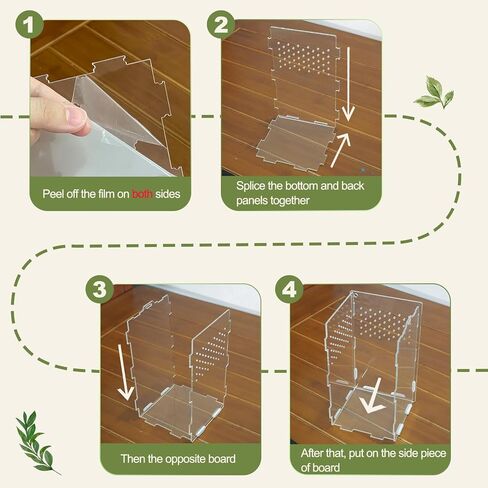 1
Peel off the film on both sides

2
Splice the bottom and back panels together

3
Then the opposite board

4
After that, put on the side piece of board