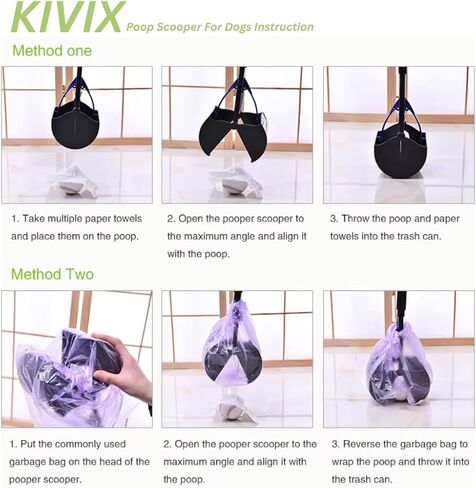 KIVIX Poop Scooper For Dogs Instruction

Method one

1. Take multiple paper towels and place them on the poop.

2. Open the pooper scooper to the maximum angle and align it with the poop.

3. Throw the poop and paper towels into the trash can.

Method Two

1. Put the commonly used garbage bag on the head of the pooper scooper.

2. Open the pooper scooper to the maximum angle and align it with the poop.

3. Reverse the garbage bag to wrap the poop and throw it into the trash can.