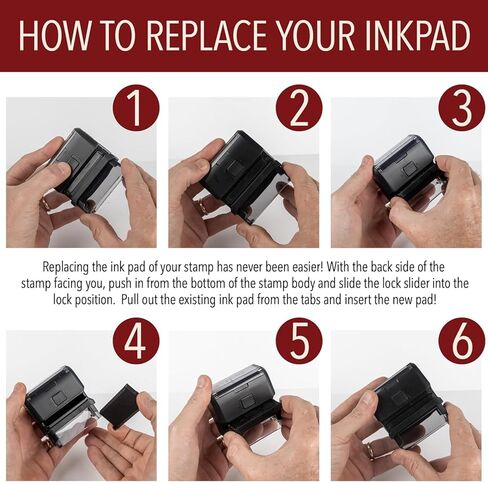 HOW TO REPLACE YOUR INKPAD

1

2

3

Replacing the ink pad of your stamp has never been easier! With the back side of the stamp facing you, push in from the bottom of the stamp body and slide the lock slider into the lock position. Pull out the existing ink pad from the tabs and insert the new pad!

4

5

6