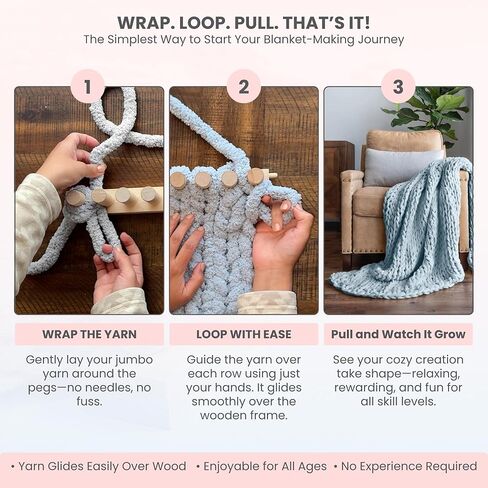 WRAP. LOOP. PULL. THAT'S IT!
The Simplest Way to Start Your Blanket-Making Journey

1

WRAP THE YARN

Gently lay your jumbo yarn around the pegs—no needles, no fuss.

2

LOOP WITH EASE

Guide the yarn over each row using just your hands. It glides smoothly over the wooden frame.

3

Pull and Watch It Grow

See your cozy creation take shape—relaxing, rewarding, and fun for all skill levels.

• Yarn Glides Easily Over Wood • Enjoyable for All Ages • No Experience Required