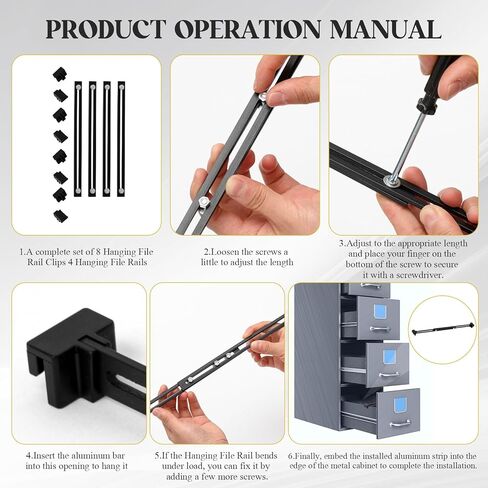 PRODUCT OPERATION MANUAL

1.A complete set of 8 Hanging File Rail Clips 4 Hanging File Rails

2.Loosen the screws a little to adjust the length

3.Adjust to the appropriate length and place your finger on the bottom of the screw to secure it with a screwdriver.

4.Insert the aluminum bar into this opening to hang it

5.If the Hanging File Rail bends under load, you can fix it by adding a few more screws.

6.Finally, embed the installed aluminum strip into the edge of the metal cabinet to complete the installation.