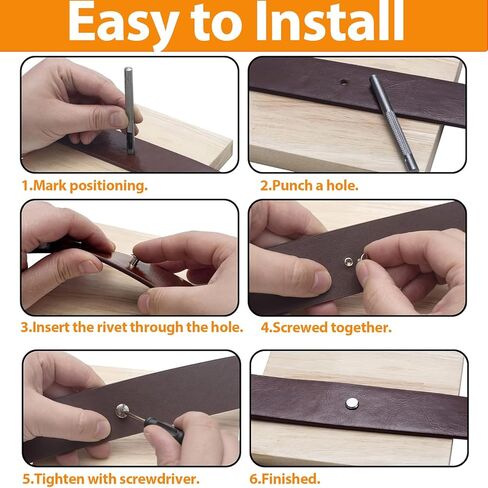 Easy to Install

1.Mark positioning.

2.Punch a hole.

3.Insert the rivet through the hole.

4.Screwed together.

5.Tighten with screwdriver.

6.Finished.