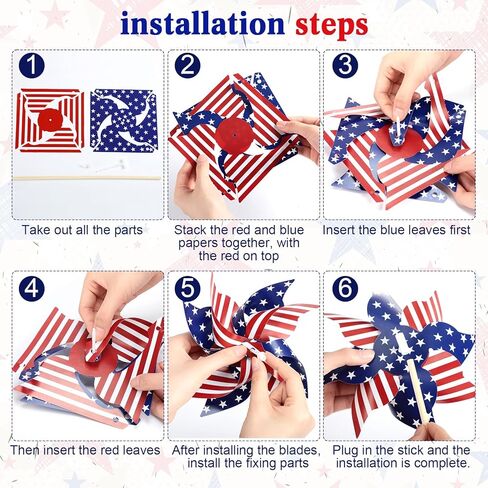 installation steps

1
Take out all the parts

2
Stack the red and blue papers together, with the red on top

3
Insert the blue leaves first

4
Then insert the red leaves

5
After installing the blades, install the fixing parts

6
Plug in the stick and the installation is complete.