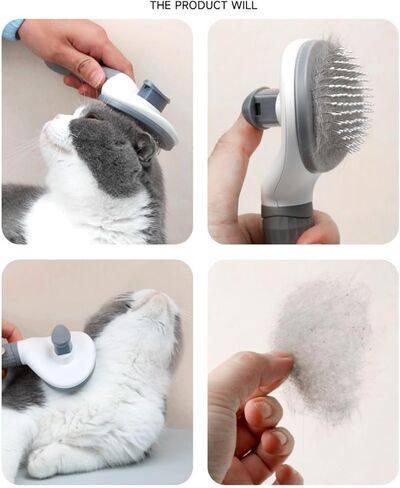 THE PRODUCT WILL