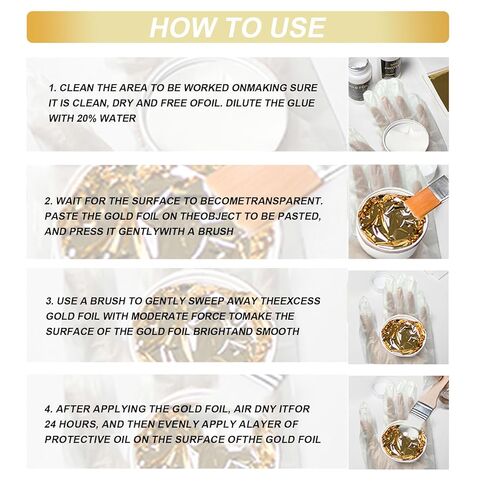 HOW TO USE

1. CLEAN THE AREA TO BE WORKED ONMAKING SURE IT IS CLEAN, DRY AND FREE OFOIL. DILUTE THE GLUE WITH 20% WATER

2. WAIT FOR THE SURFACE TO BECOMETRANSPARENT. PASTE THE GOLD FOIL ON THEOBJECT TO BE PASTED, AND PRESS IT GENTLYWITH A BRUSH

3. USE A BRUSH TO GENTLY SWEEP AWAY THEEXCESS GOLD FOIL WITH MODERATE FORCE TOMAKE THE SURFACE OF THE GOLD FOIL BRIGHTAND SMOOTH

4. AFTER APPLYING THE GOLD FOIL, AIR DNY ITFOR 24 HOURS, AND THEN EVENLY APPLY ALAYER OF PROTECTIVE OIL ON THE SURFACE OFTHE GOLD FOIL