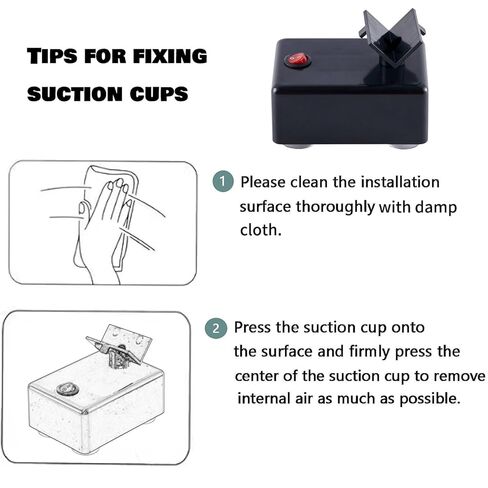 TIPS FOR FIXING SUCTION CUPS

1 Please clean the installation surface thoroughly with damp cloth.

2 Press the suction cup onto the surface and firmly press the center of the suction cup to remove internal air as much as possible.