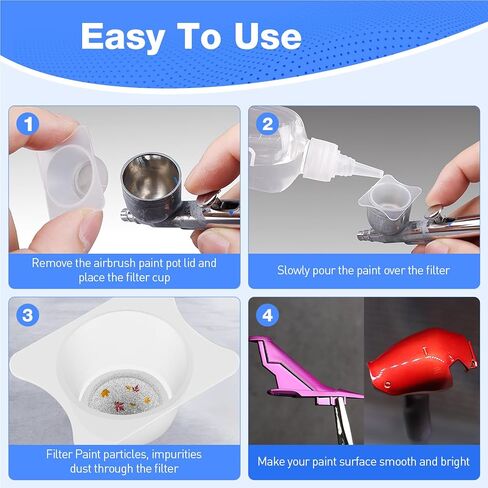 Easy To Use

1

Remove the airbrush paint pot lid and place the filter cup

2

Slowly pour the paint over the filter

3

Filter Paint particles, impurities dust through the filter

4

Make your paint surface smooth and bright